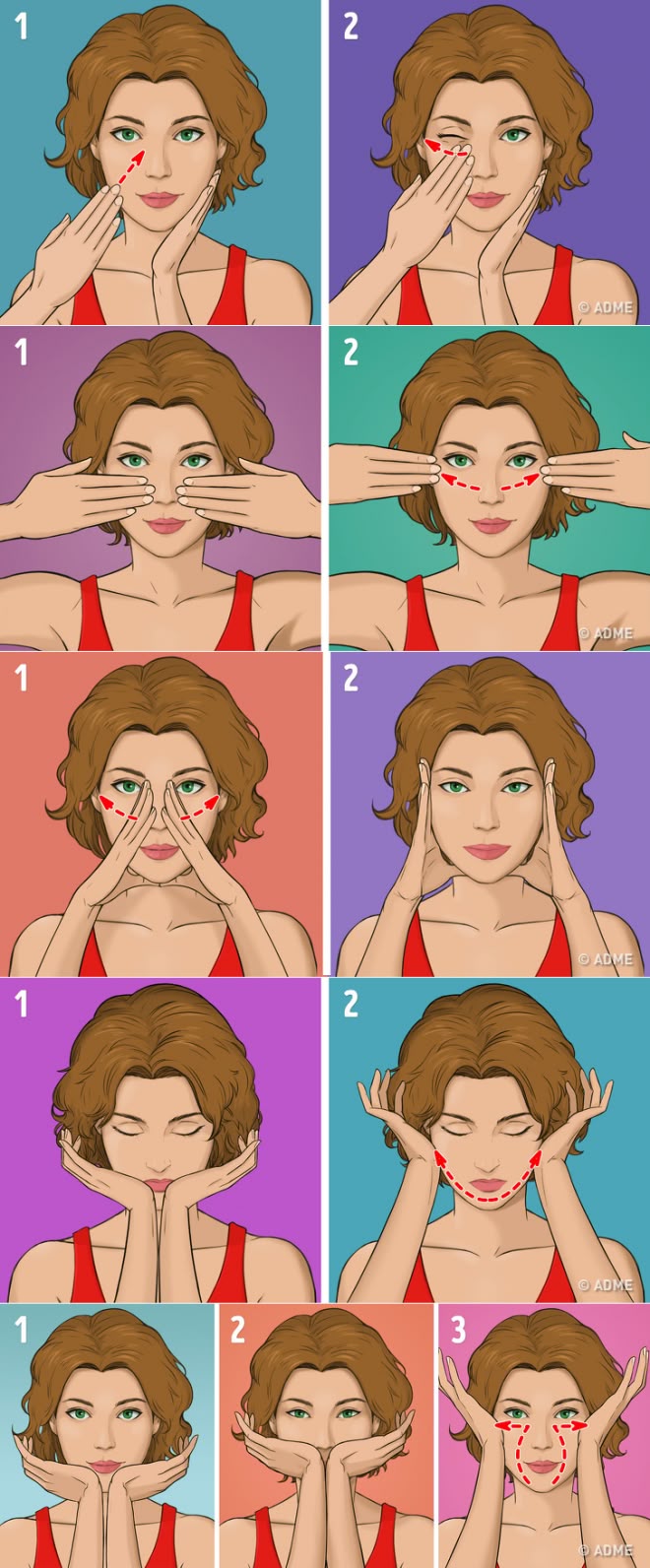 1

2

© ADME

1

2

© ADME

1

2

© ADME

1

2

© ADME

1

2

3

© ADME